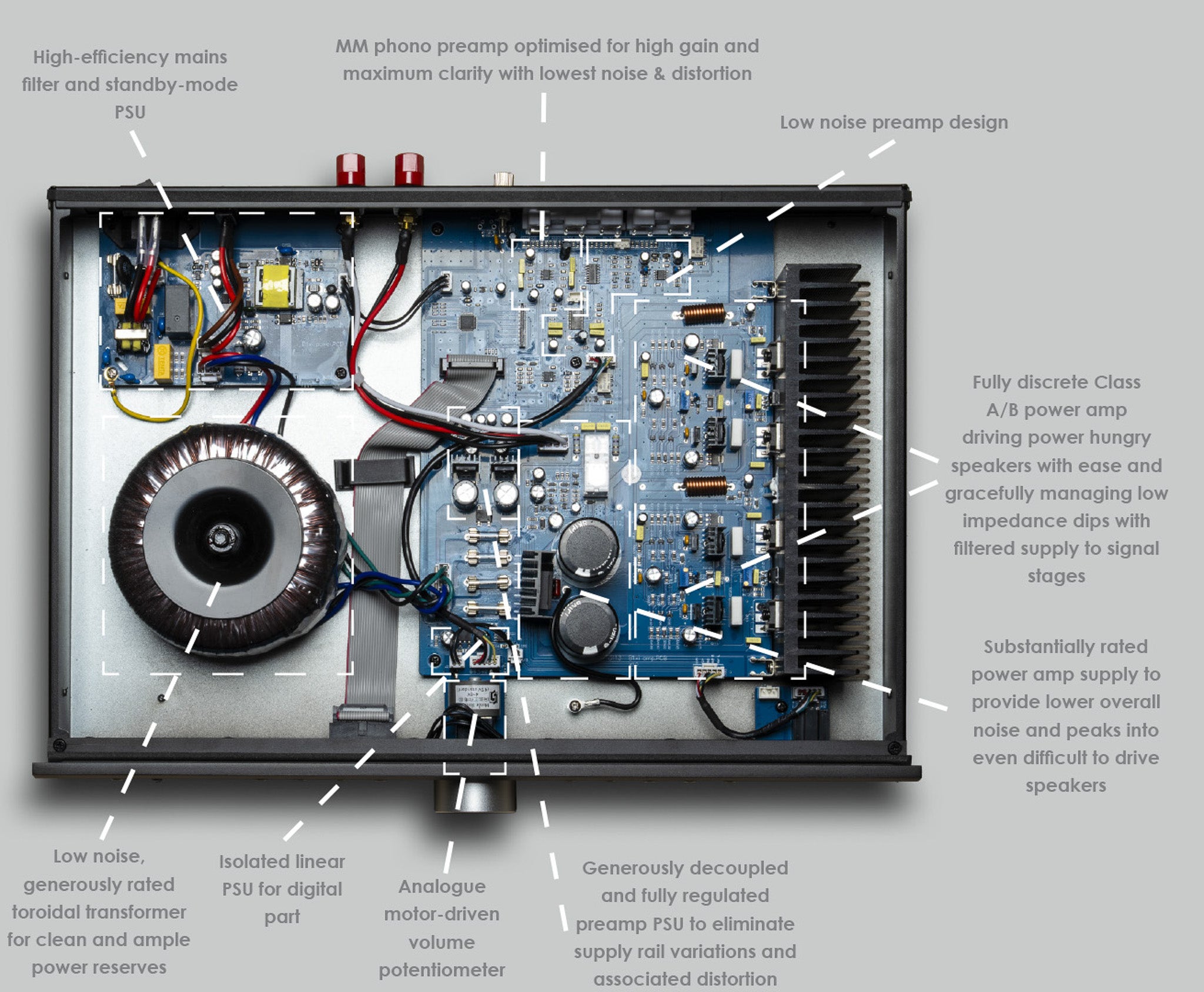 High-efficiency mains filter and standby-mode PSU

MM phono preamp optimised for high gain and maximum clarity with lowest noise & distortion

Low noise preamp design

Fully discrete Class A/B power amp driving power hungry speakers with ease and gracefully managing low impedance dips with filtered supply to signal stages

Substantially rated power amp supply to provide lower overall noise and peaks into even difficult to drive speakers

Low noise, generously rated toroidal transformer for clean and ample power reserves

Isolated linear PSU for digital part

Analogue motor-driven volume potentiometer

Generously decoupled and fully regulated preamp PSU to eliminate supply rail variations and associated distortion