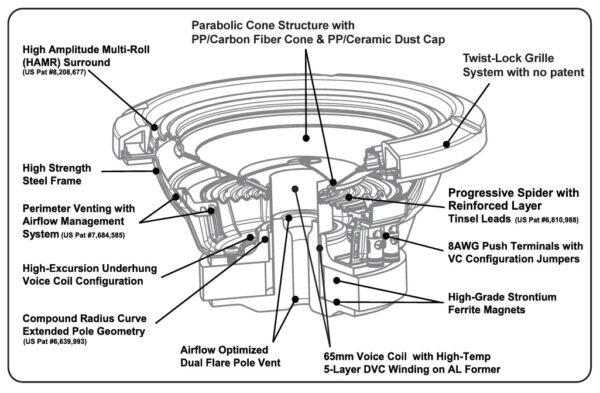 Parabolic Cone Structure with
PP/Carbon Fiber Cone & PP/Ceramic Dust Cap

High Amplitude Multi-Roll (HAMR) Surround
(US Pat #8,208,677)

Twist-Lock Grille System with no patent

High Strength Steel Frame

Perimeter Venting with Airflow Management System (US Pat #7,684,585)

Progressive Spider with Reinforced Layer
Tinsel Leads (US Pat #6,810,988)

8AWG Push Terminals with VC Configuration Jumpers

High-Excursion Underhung Voice Coil Configuration

High-Grade Strontium Ferrite Magnets

Compound Radius Curve Extended Pole Geometry
(US Pat #6,639,993)

Airflow Optimized Dual Flare Pole Vent

65mm Voice Coil with High-Temp 5-Layer DVC Winding on AL Former