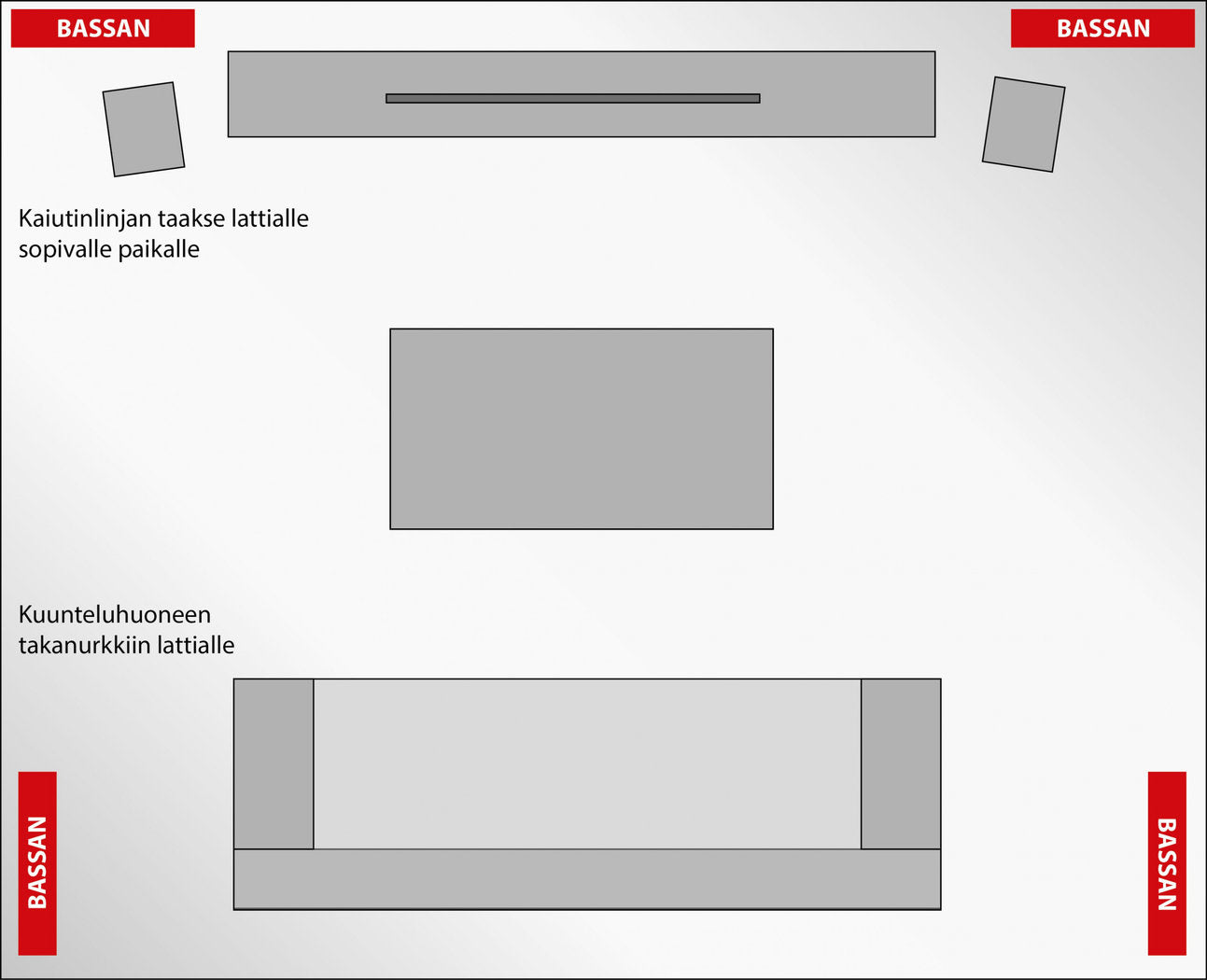 BASSAN

BASSAN

Kaiutinlinjan taakse lattialle sopivalle paikalle

Kuunteluhuoneen takanurkkiin lattialle

BASSAN

BASSAN