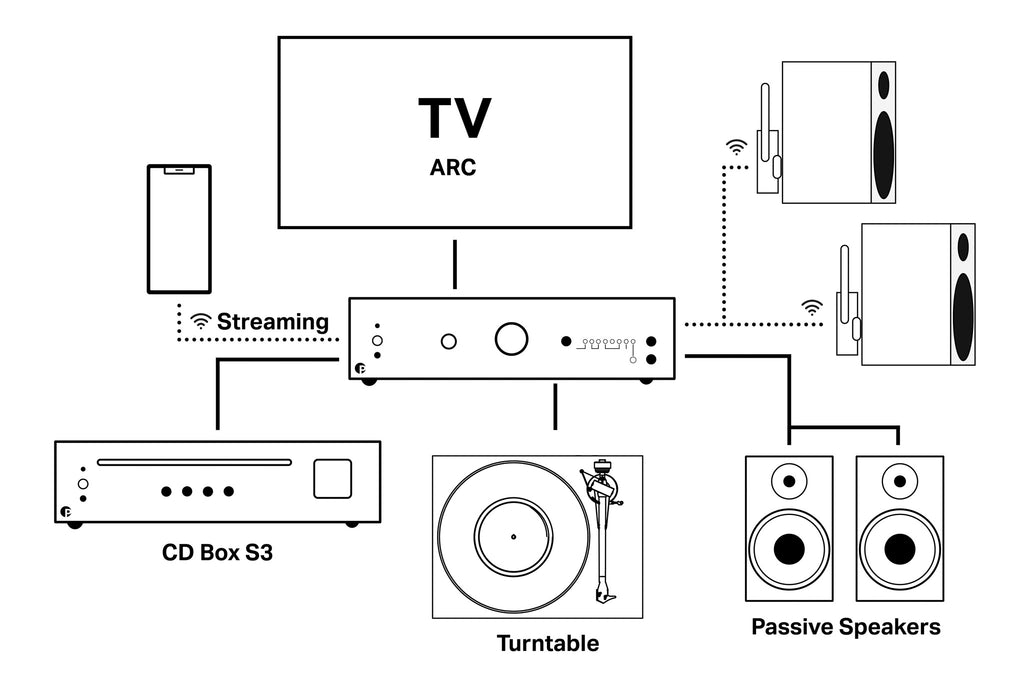 TV
ARC

Streaming

CD Box S3

Turntable

Passive Speakers