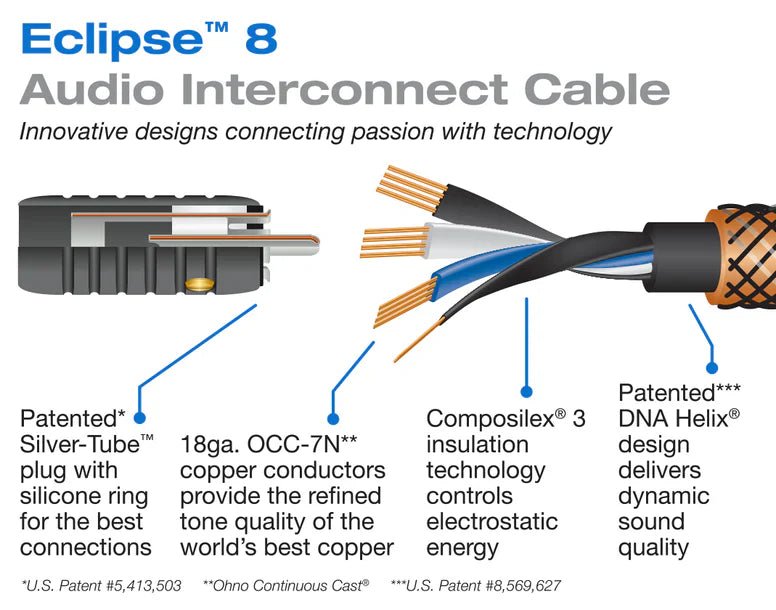 Eclipse™ 8
Audio Interconnect Cable
Innovative designs connecting passion with technology

Patented* Silver-Tube™ plug with silicone ring for the best connections

18ga. OCC-7N** copper conductors provide the refined tone quality of the world's best copper

Composilex® 3 insulation technology controls electrostatic energy

Patented*** DNA Helix® design delivers dynamic sound quality

*U.S. Patent #5,413,503 **Ohno Continuous Cast® ***U.S. Patent #8,569,627